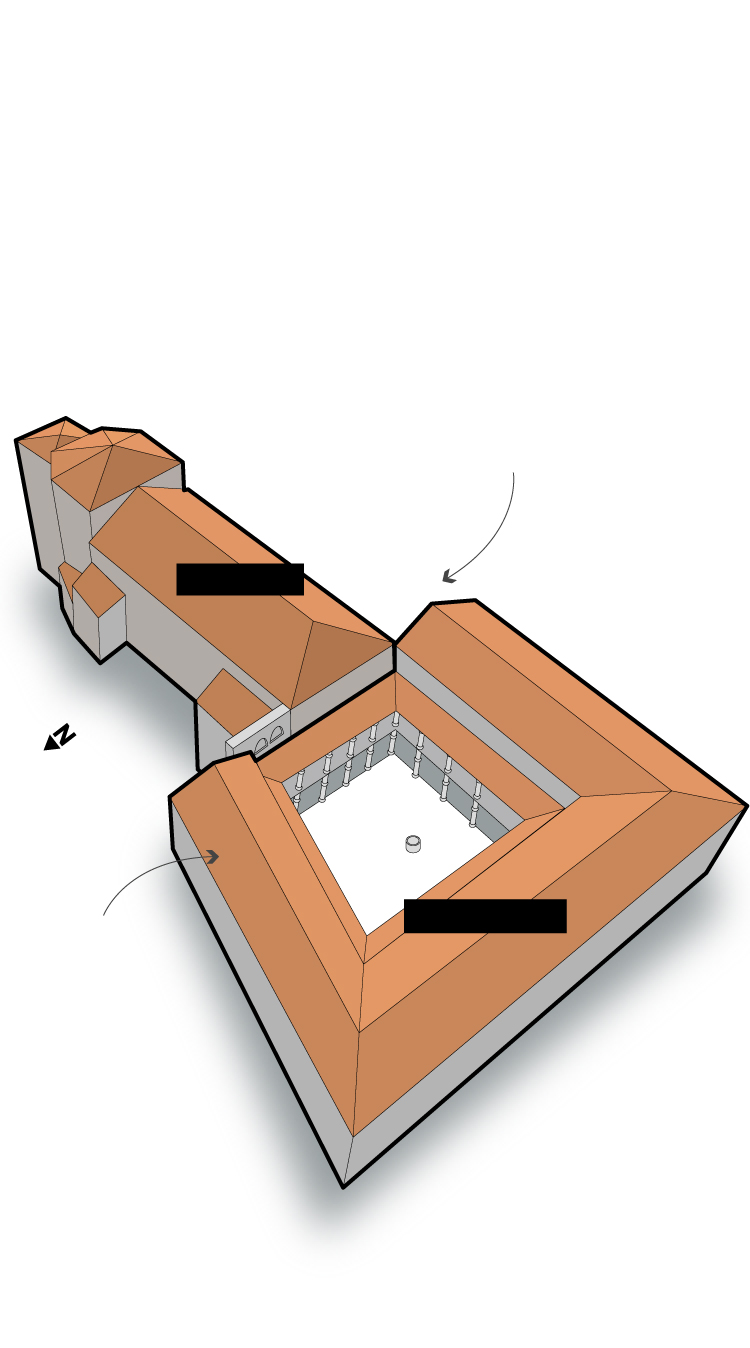 N